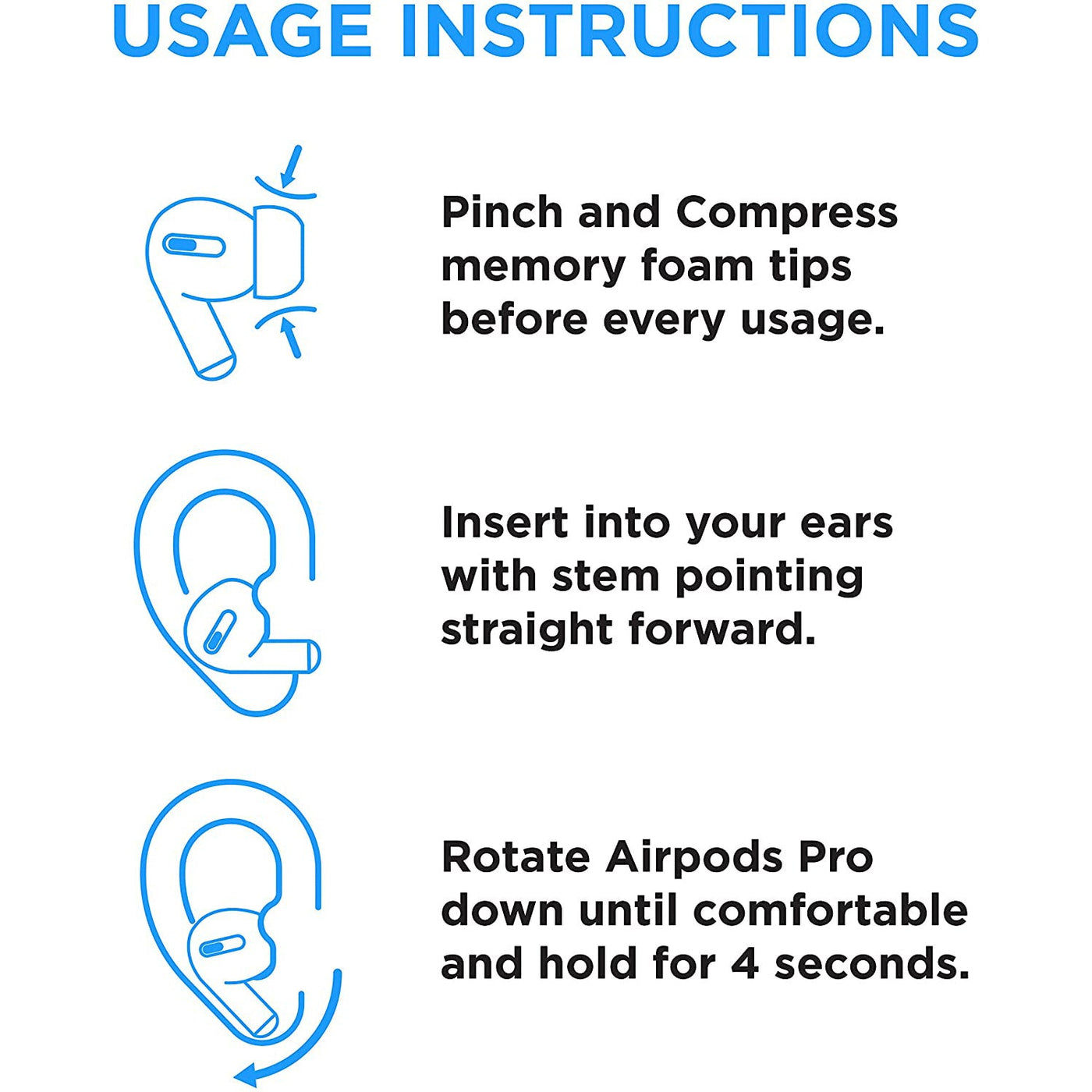 USAGE INSTRUCTIONS

Pinch and Compress memory foam tips before every usage.

Insert into your ears with stem pointing straight forward.

Rotate Airpods Pro down until comfortable and hold for 4 seconds.